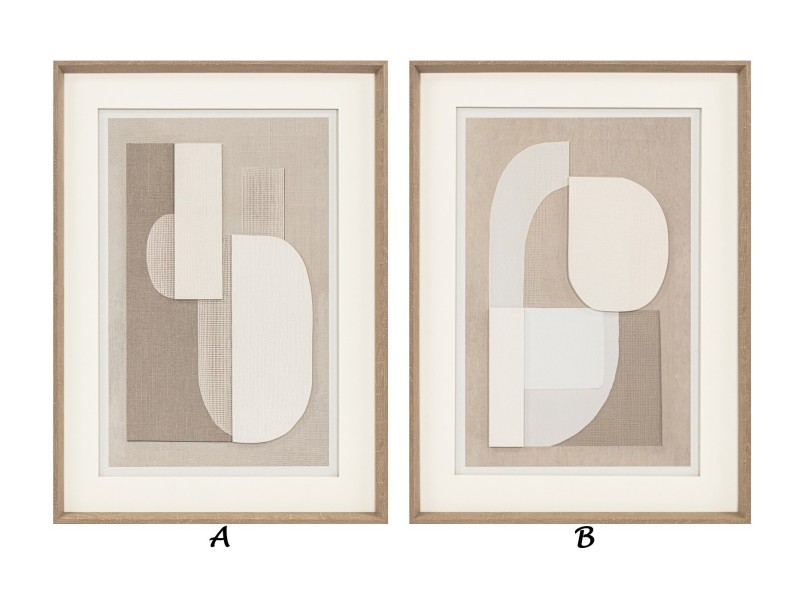 A

B